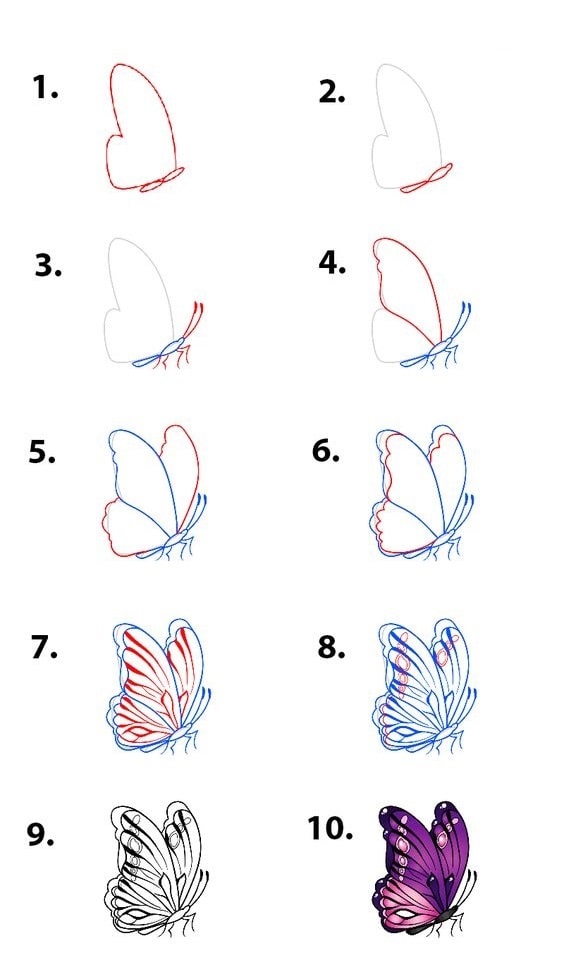 1.

2.

3.

4.

5.

6.

7.

8.

9.

10.