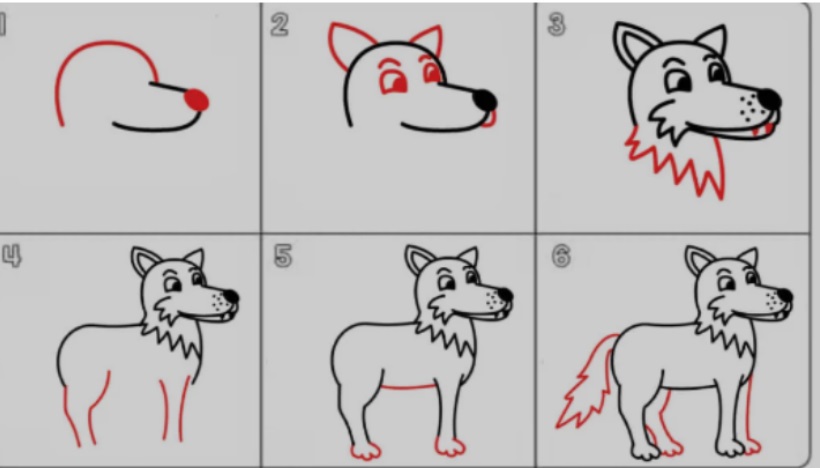 1

2

3

4

5

6