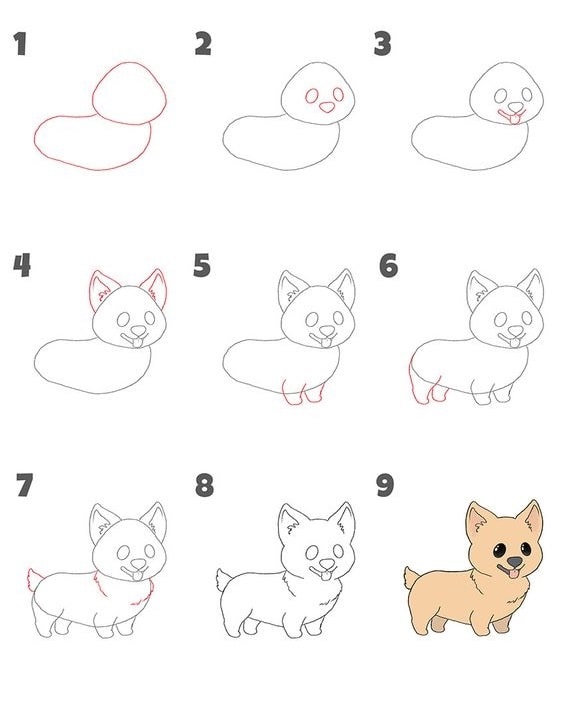 1

2

3

4

5

6

7

8

9