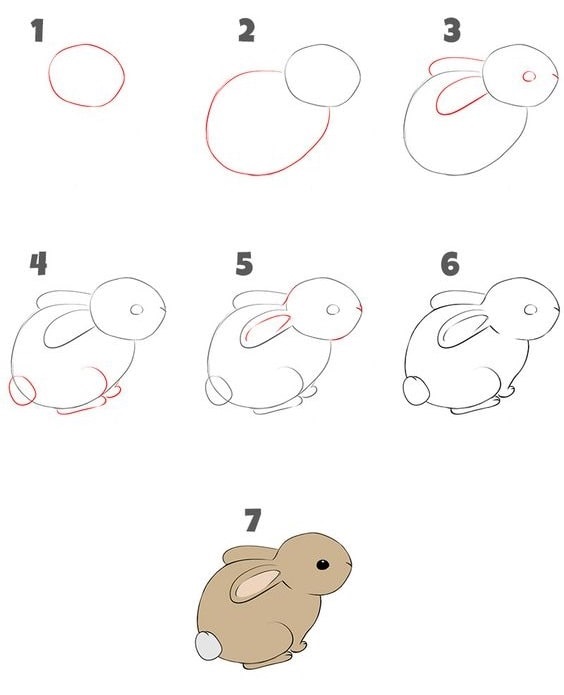 1

2

3

4

5

6

7