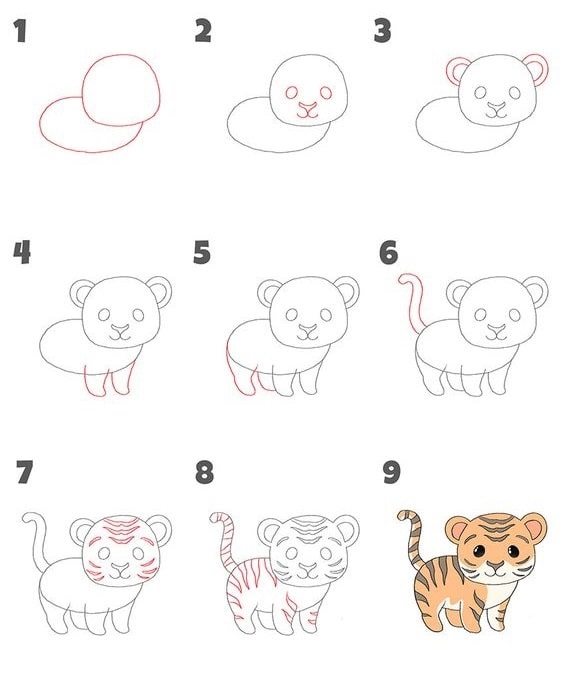 1

2

3

4

5

6

7

8

9