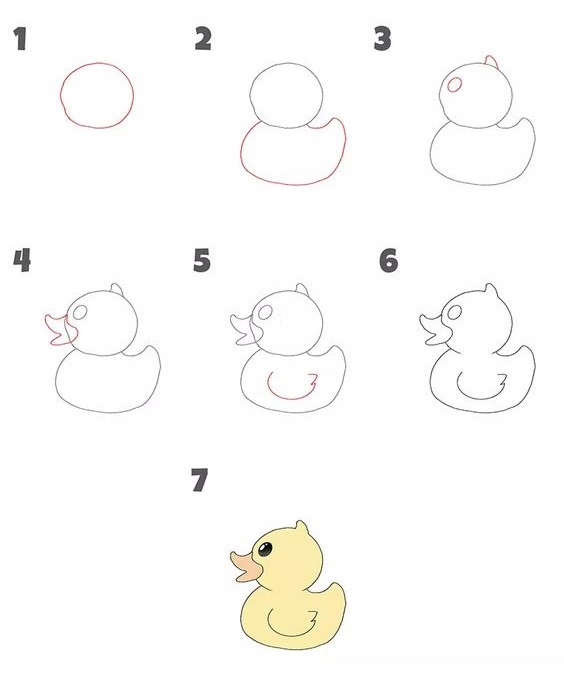 1
2
3
4
5
6
7