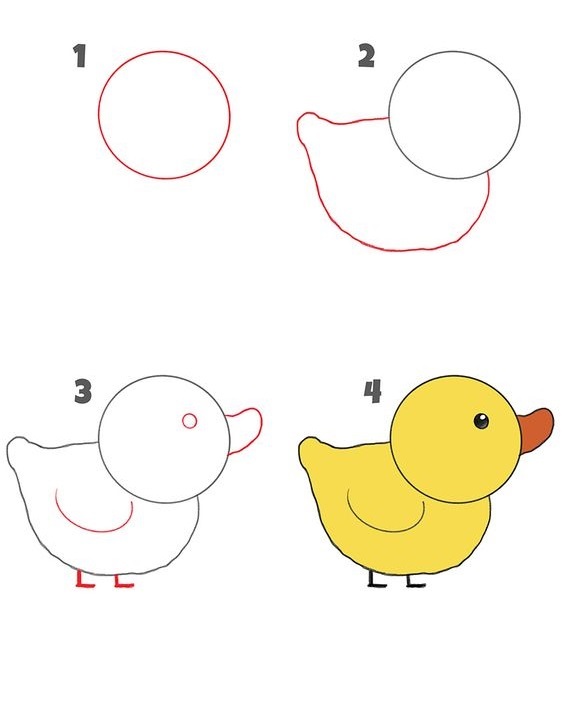 1

2

3

4